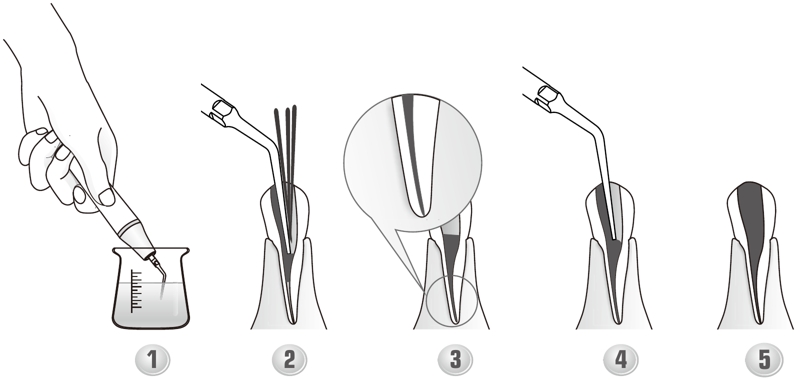 1
2
3
4
5